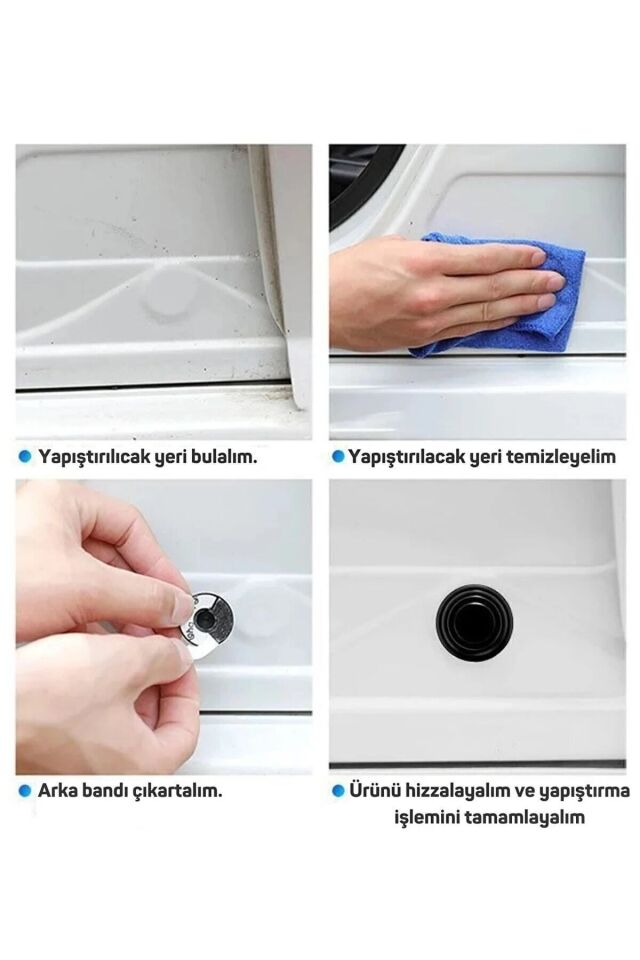 Yapıştırılıcak yeri bulalım.

Yapıştırılacak yeri temizleyelim

Arka bandı çıkartalım.

Ürünü hizzalayalım ve yapıştırma işlemini tamamlayalım