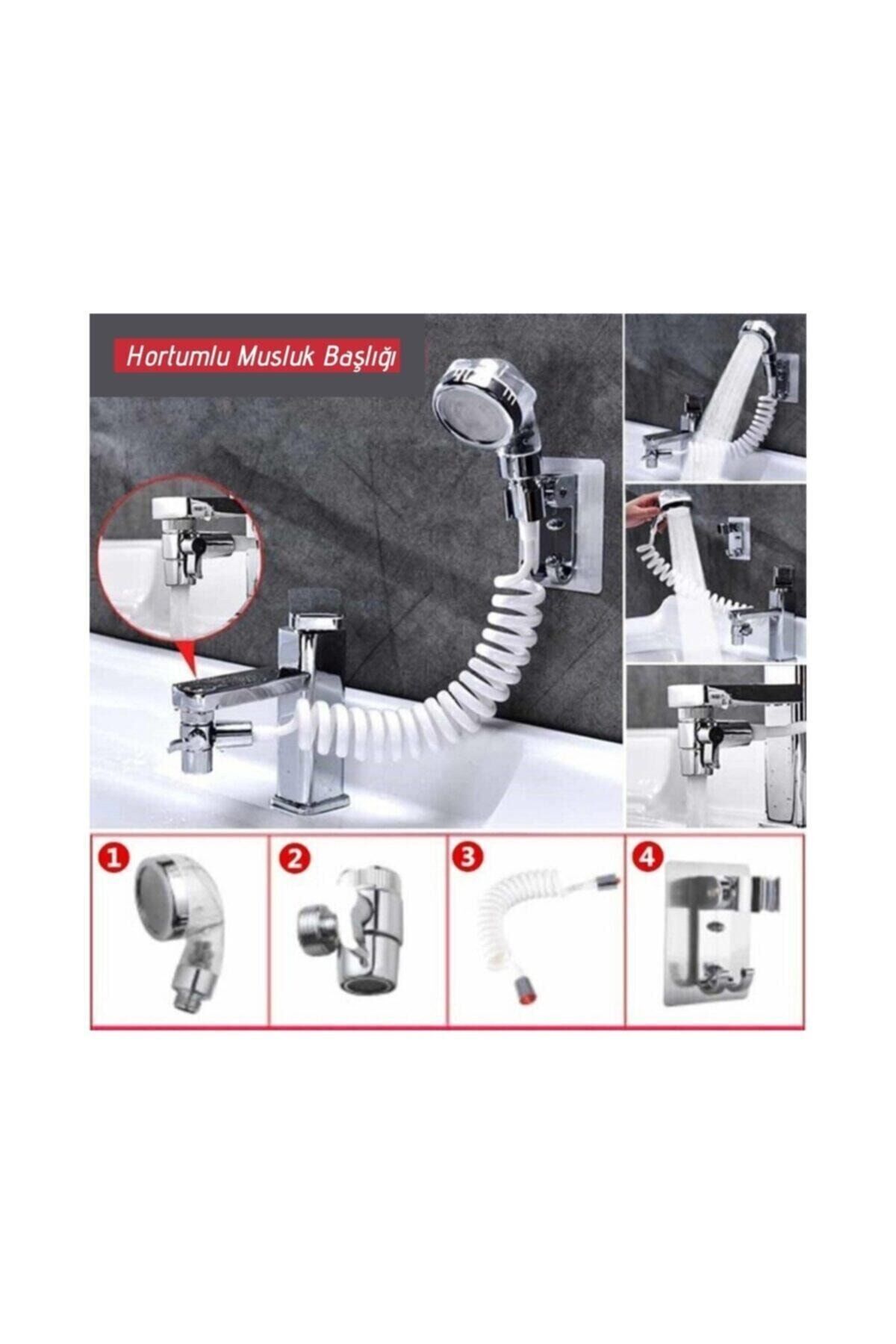 Hortumlu Musluk Başlığı

1

2

3

4